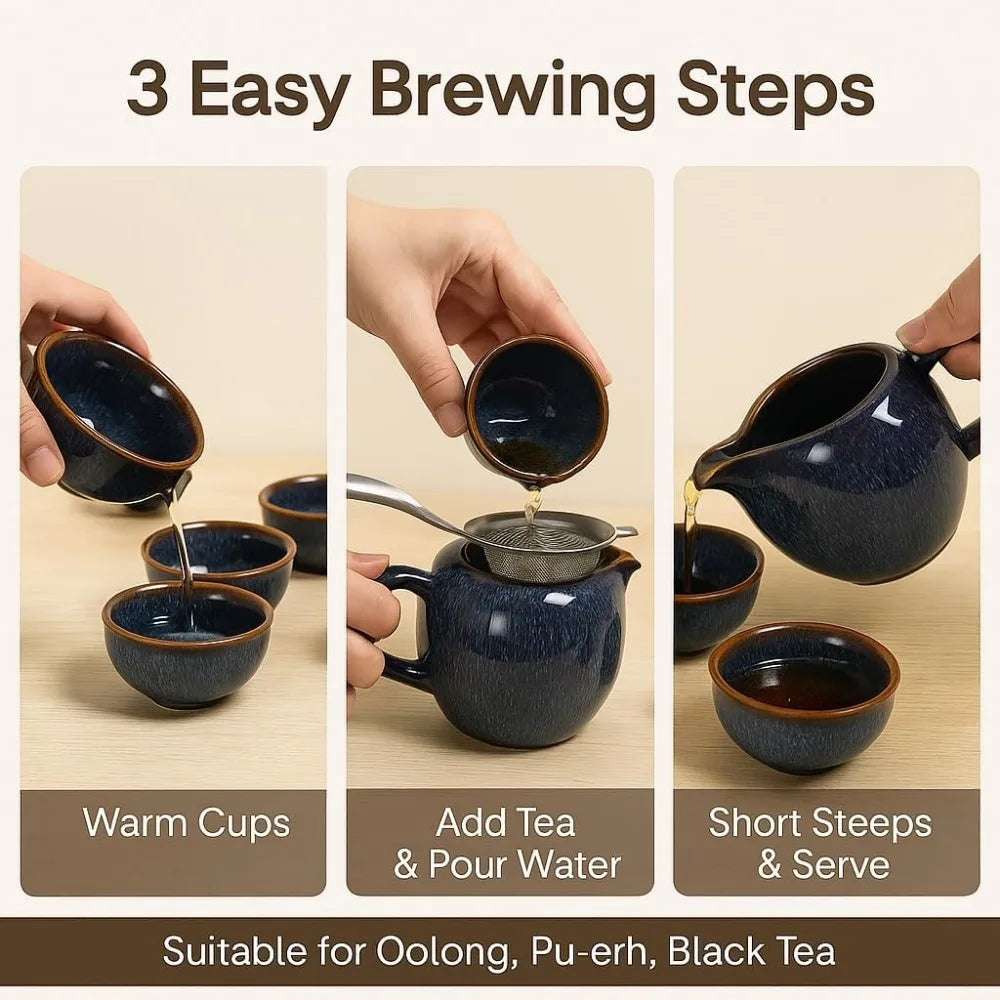 3 Easy Brewing Steps

Warm Cups

Add Tea & Pour Water

Short Steeps & Serve

Suitable for Oolong, Pu-erh, Black Tea